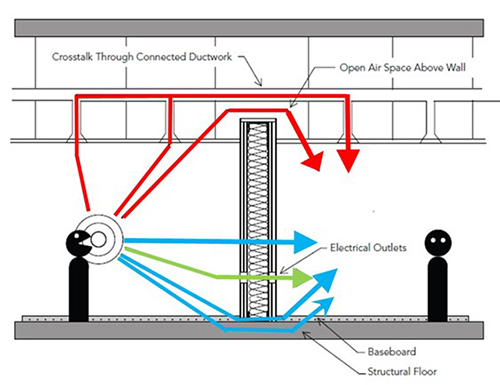 Crosstalk Through Connected Ductwork

Open Air Space Above Wall

Electrical Outlets

Baseboard

Structural Floor