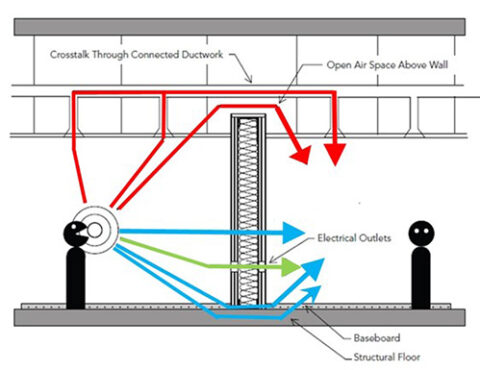 Crosstalk Through Connected Ductwork

Open Air Space Above Wall

Electrical Outlets

Baseboard

Structural Floor